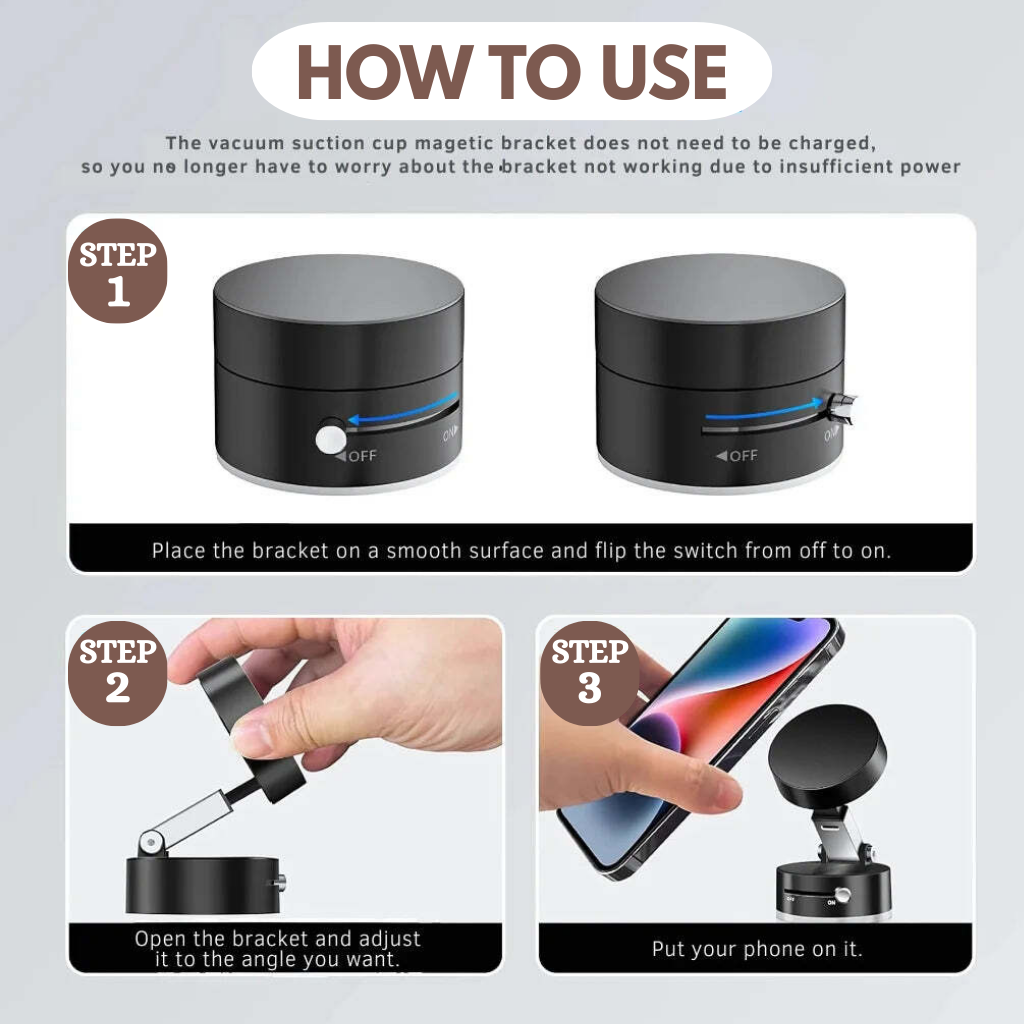 HOW TO USE

The vacuum suction cup magetic bracket does not need to be charged, so you no longer have to worry about the bracket not working due to insufficient power

STEP 1

OFF ON

OFF ON

Place the bracket on a smooth surface and flip the switch from off to on.

STEP 2

Open the bracket and adjust it to the angle you want.

STEP 3

ON

Put your phone on it.